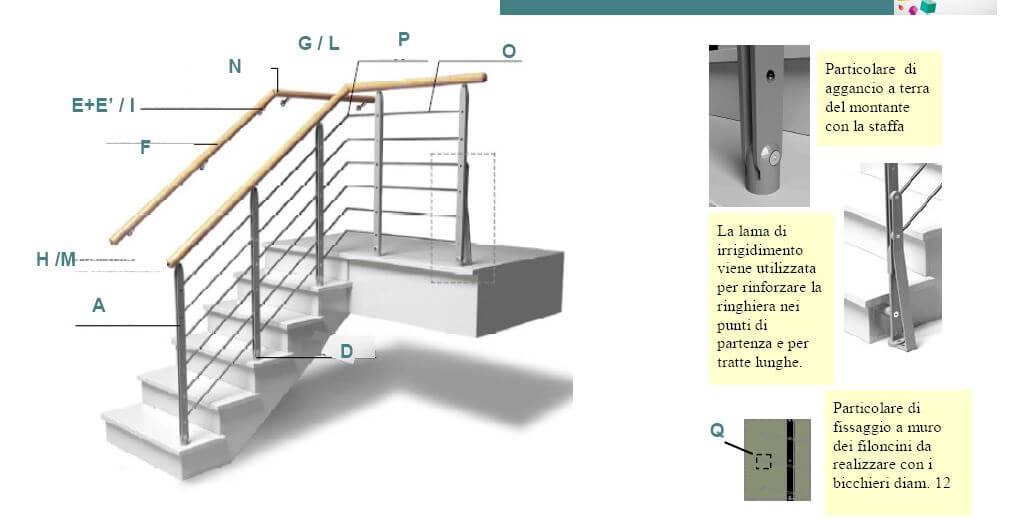 G / L

P

O

N

E+E' / I

F

H /M

A

D

Particolare di aggancio a terra del montante con la staffa

La lama di irrigidimento viene utilizzata per rinforzare la ringhiera nei punti di partenza e per tratte lunghe.

Q

Particolare di fissaggio a muro dei filoncini da realizzare con i bicchieri diam. 12